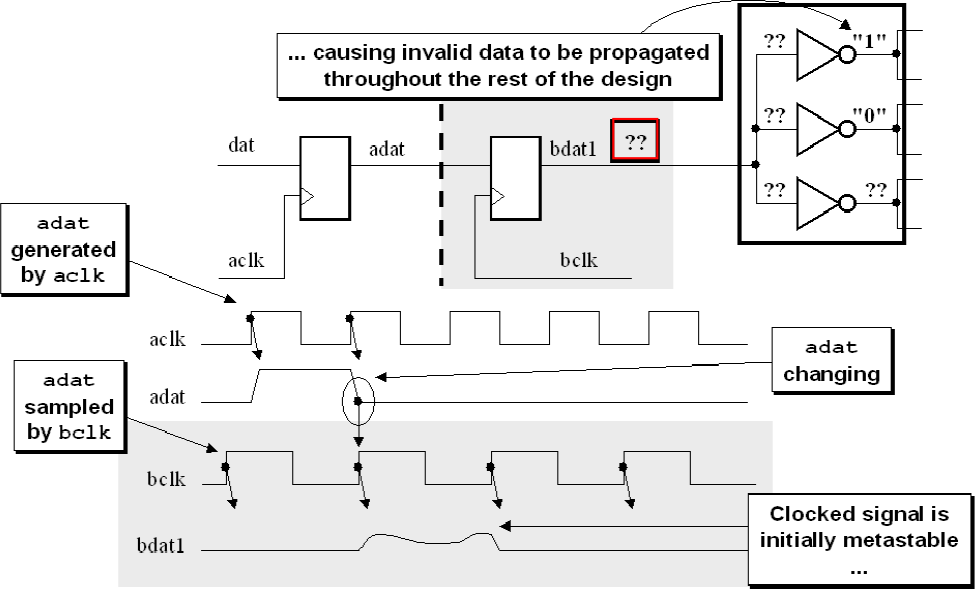 ... causing invalid data to be propagated throughout the rest of the design

?? "1"

?? "0"

?? ??

dat

adat

bdat1

??

aclk

bclk

adat generated by aclk

aclk

adat

adat changing

adat sampled by bclk

bclk

bdat1

Clocked signal is initially metastable ...